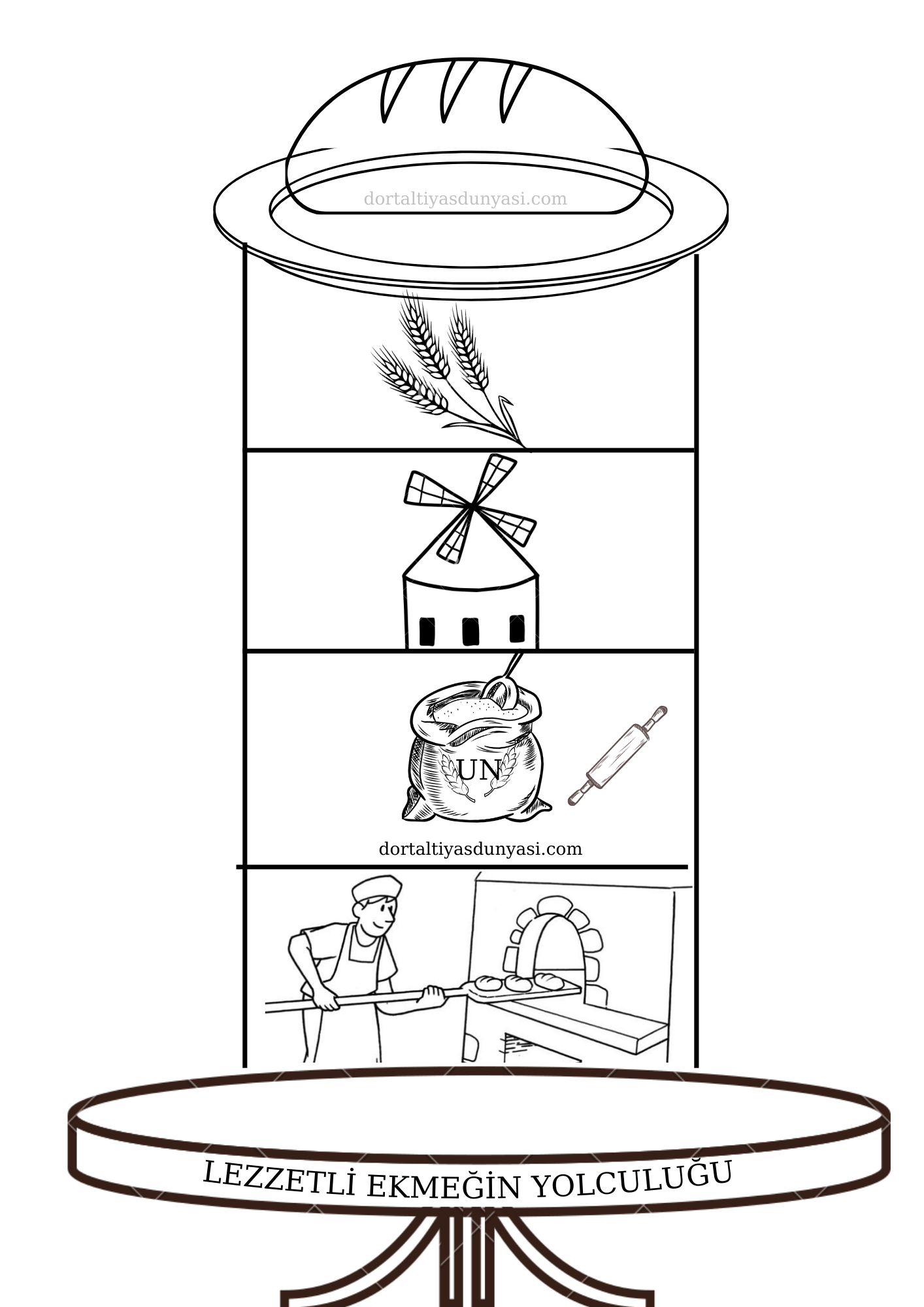 dortaltiyasdunyasi.com

UN

dortaltiyasdunyasi.com

LEZZETLİ EKMEĞİN YOLCULUĞU