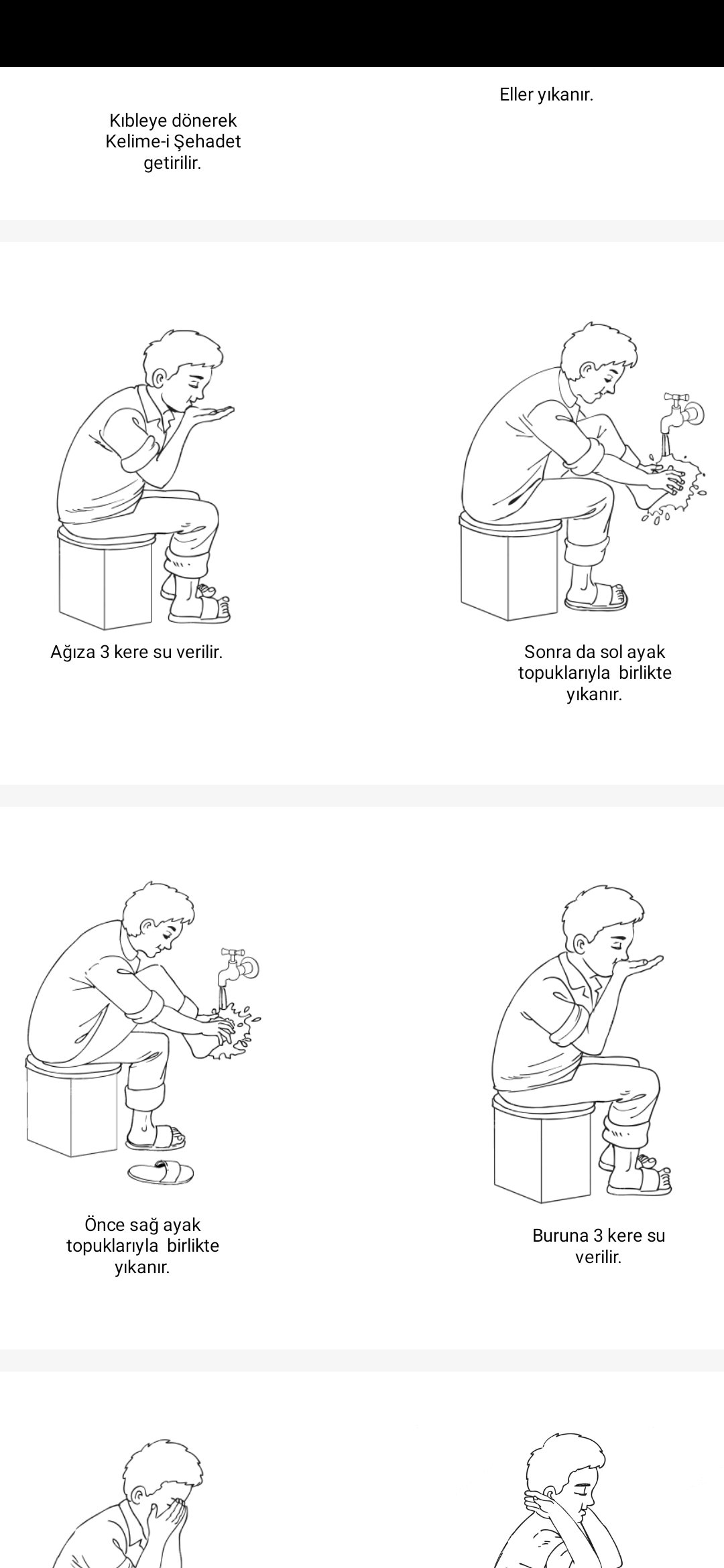 Kıbleye dönerek Kelime-i Şehadet getirilir.

Eller yıkanır.

Ağıza 3 kere su verilir.

Sonra da sol ayak topuklarıyla birlikte yıkanır.

Önce sağ ayak topuklarıyla birlikte yıkanır.

Buruna 3 kere su verilir.