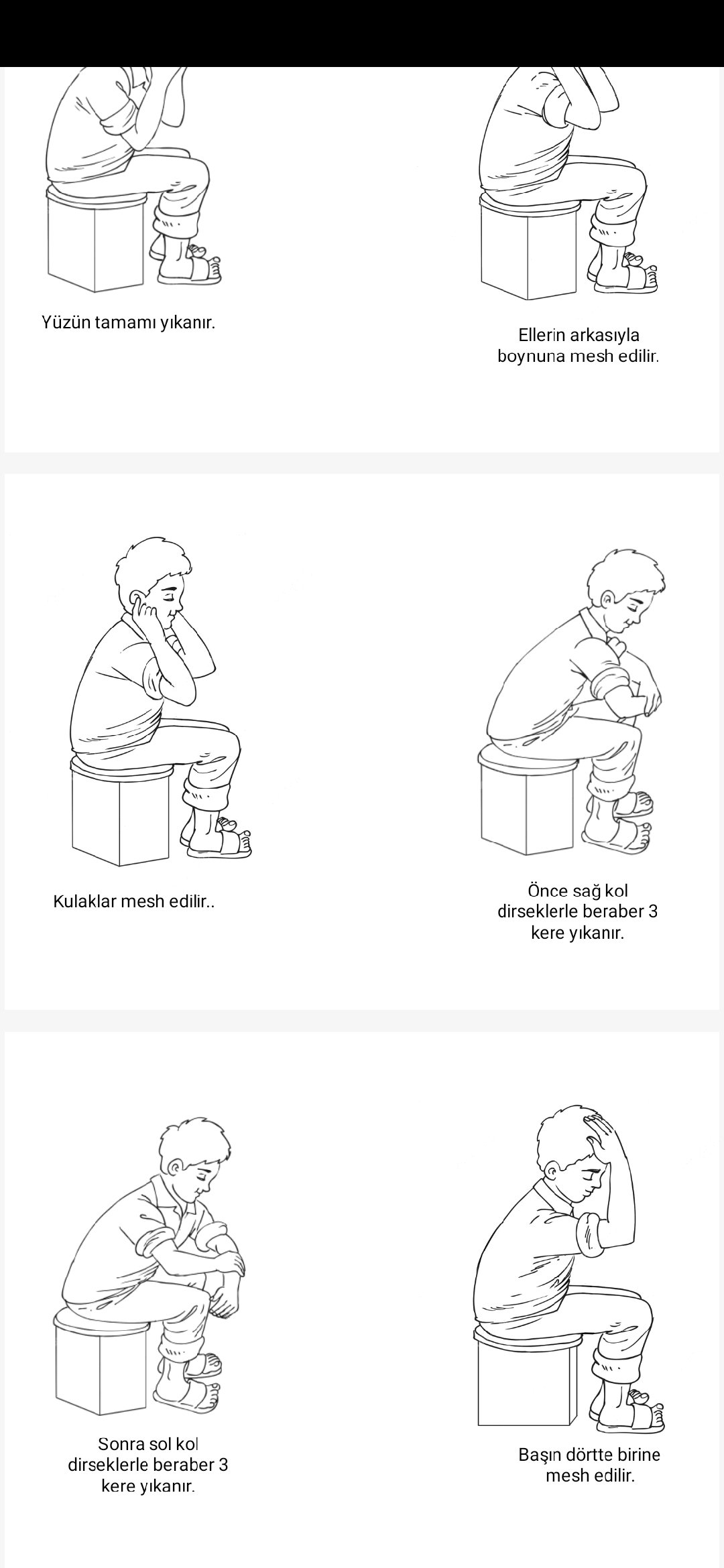 Yüzün tamamı yıkanır.

Ellerin arkasıyla boynuna mesh edilir.

Kulaklar mesh edilir..

Önce sağ kol dirseklerle beraber 3 kere yıkanır.

Sonra sol kol dirseklerle beraber 3 kere yıkanır.

Başın dörtte birine mesh edilir.